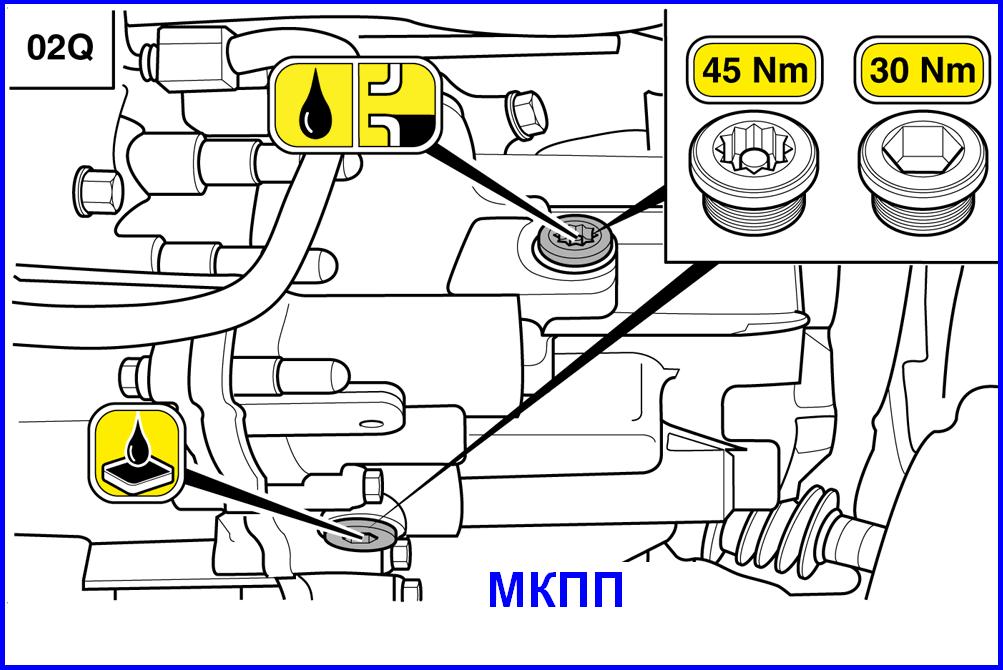 02Q

45 Nm

30 Nm

МКПП