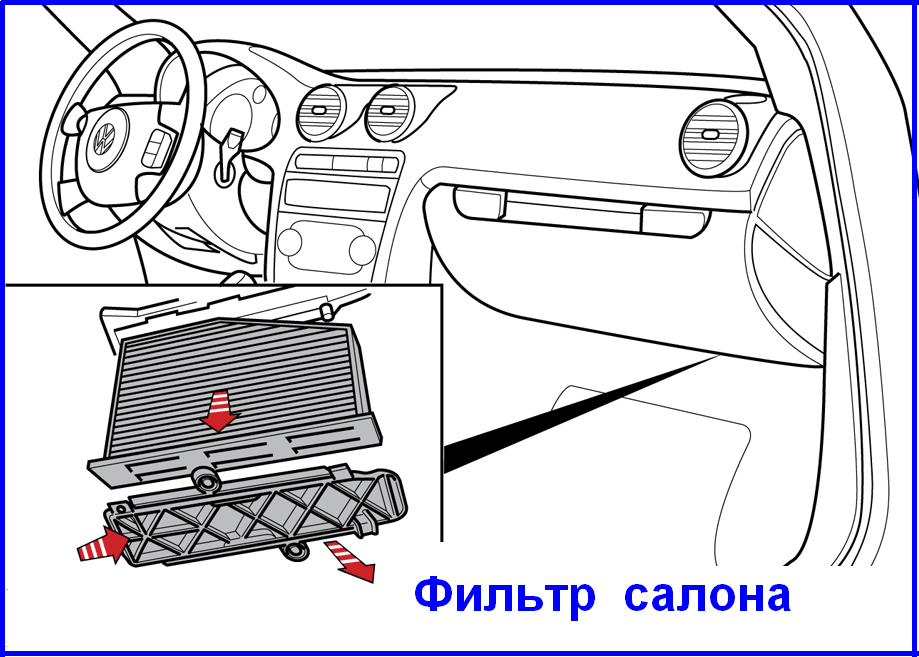 Фильтр салона