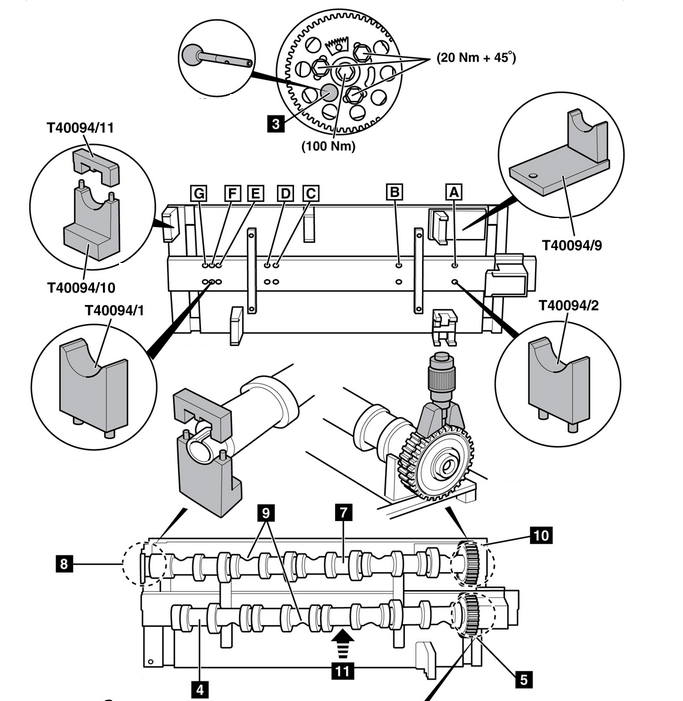 (20 Nm + 45°)
3
(100 Nm)
T40094/11
T40094/10
G F E D C B A
T40094/9
T40094/1
T40094/2
9
7
10
8
11
4
5