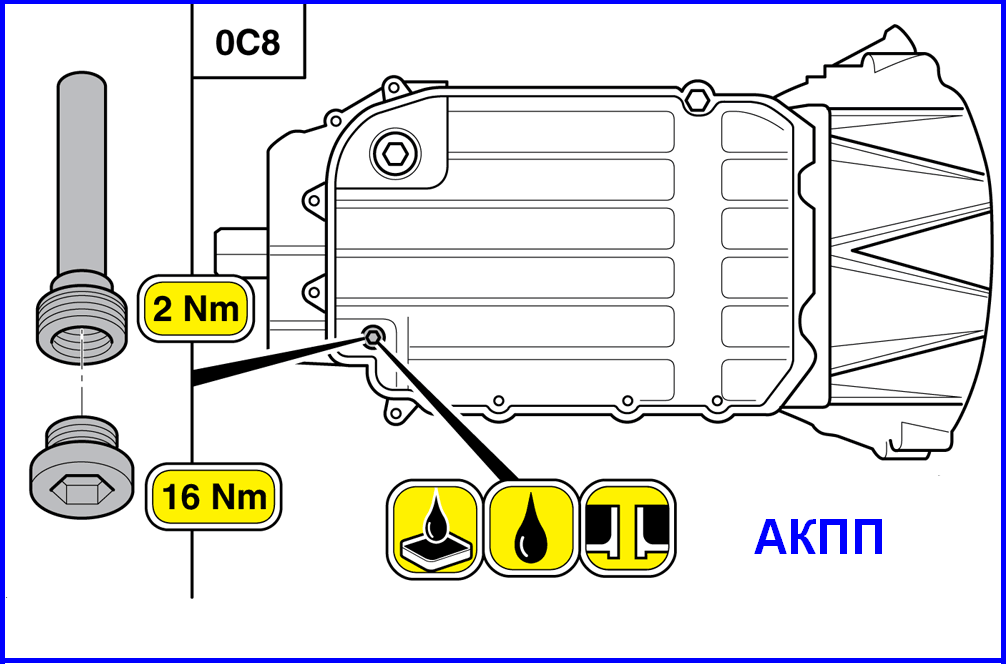 0C8

2 Nm

16 Nm

АКПП