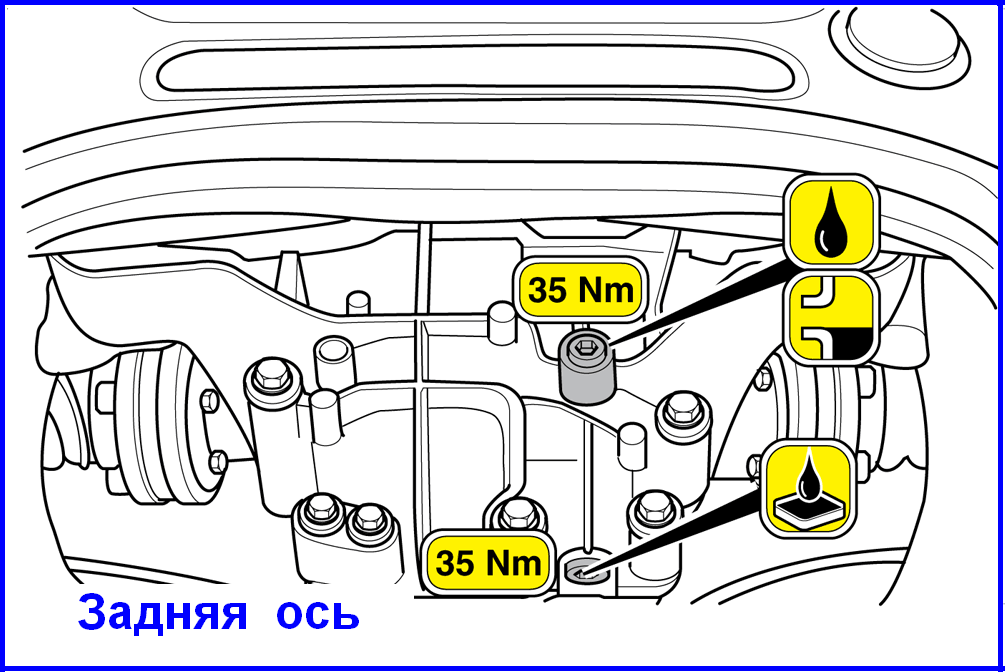 35 Nm

35 Nm

Задняя ось