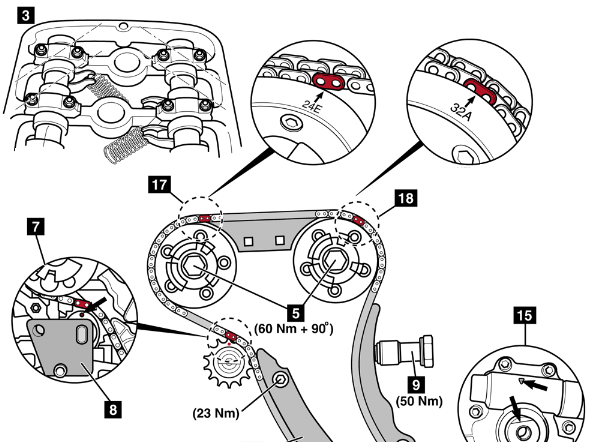 3

24E

32A

17

18

7

5

(60 Nm + 90°)

15

9

(50 Nm)

8

(23 Nm)