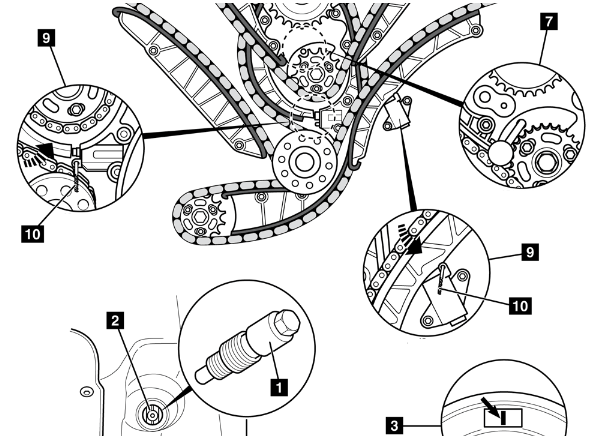 9
7
10
9
10
2
1
3