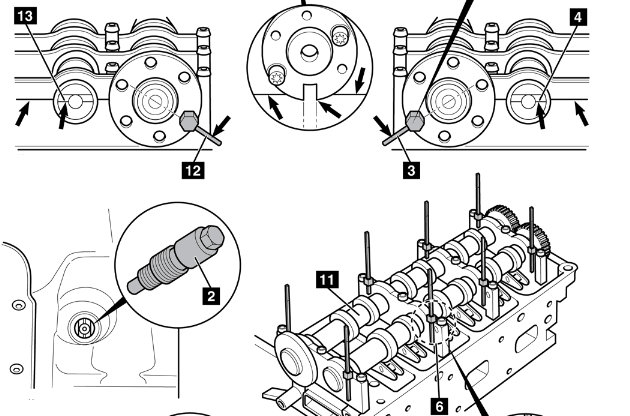 13
4
12
3
2
11
6