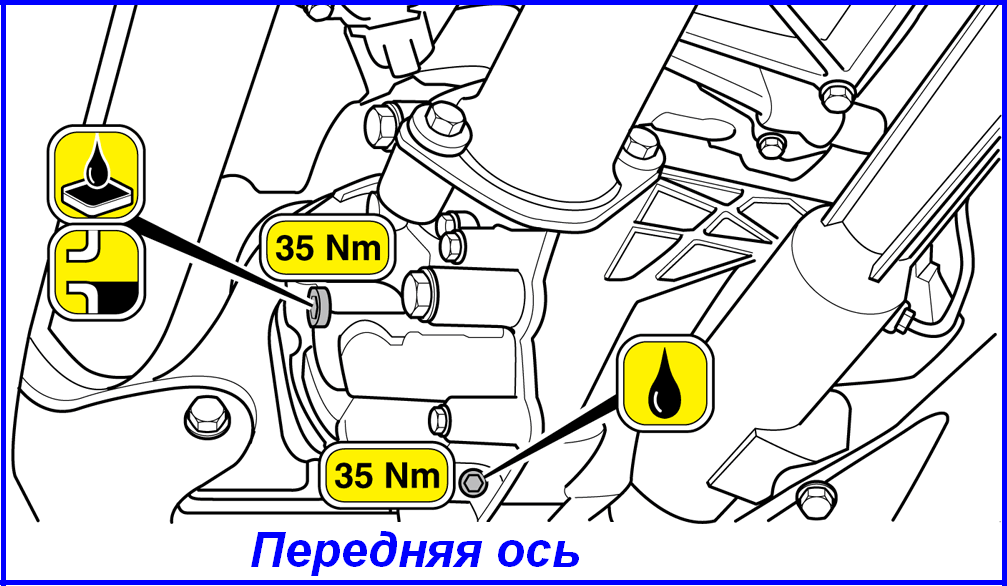 35 Nm

35 Nm

Передняя ось