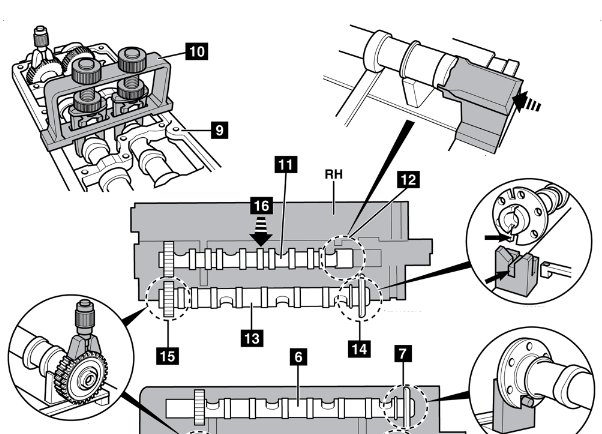 10
9
11
RH
12
16
13
15
14
6
7