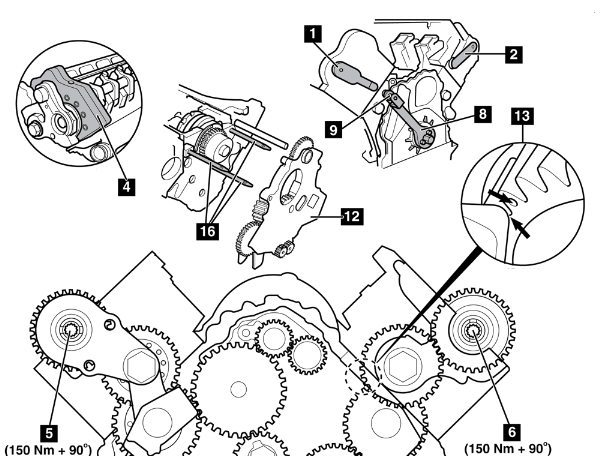 1
2
4
9
8
13
16
12
5
(150 Nm + 90°)
6
(150 Nm + 90°)