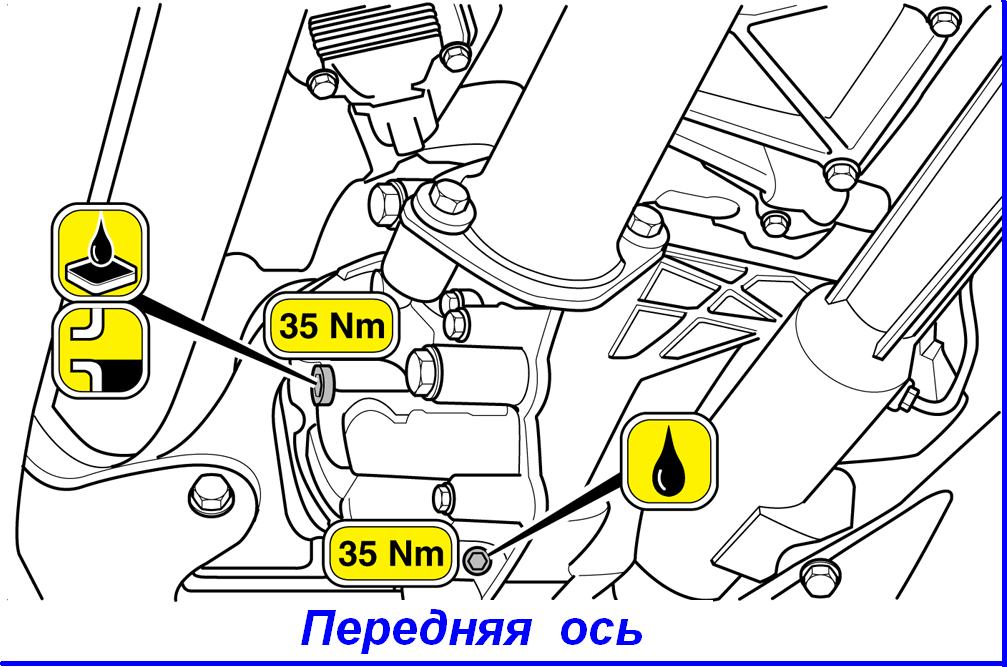 35 Nm

35 Nm

Передняя ось