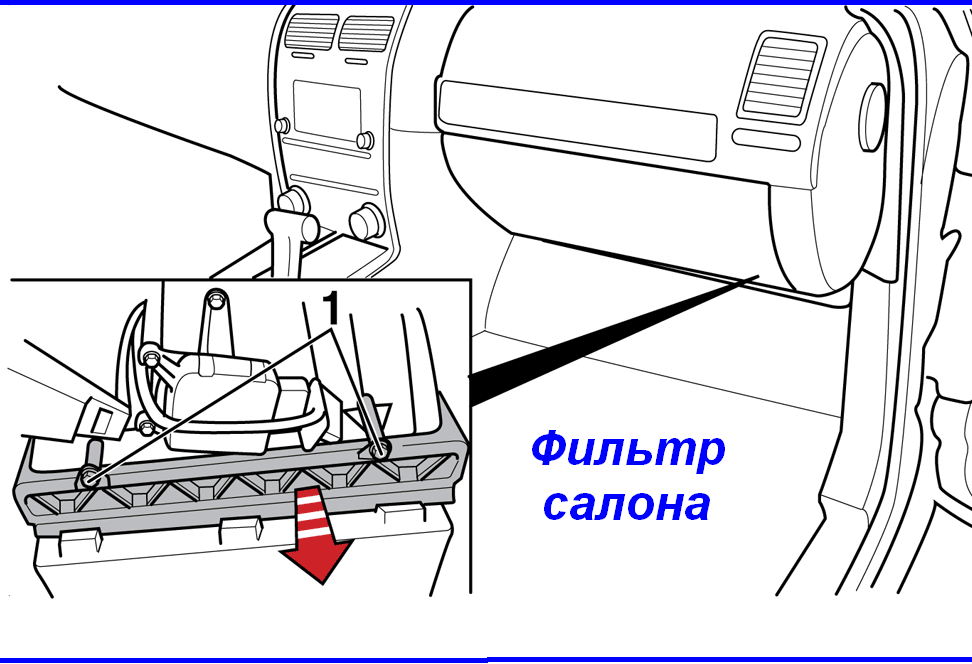 1

Фильтр салона