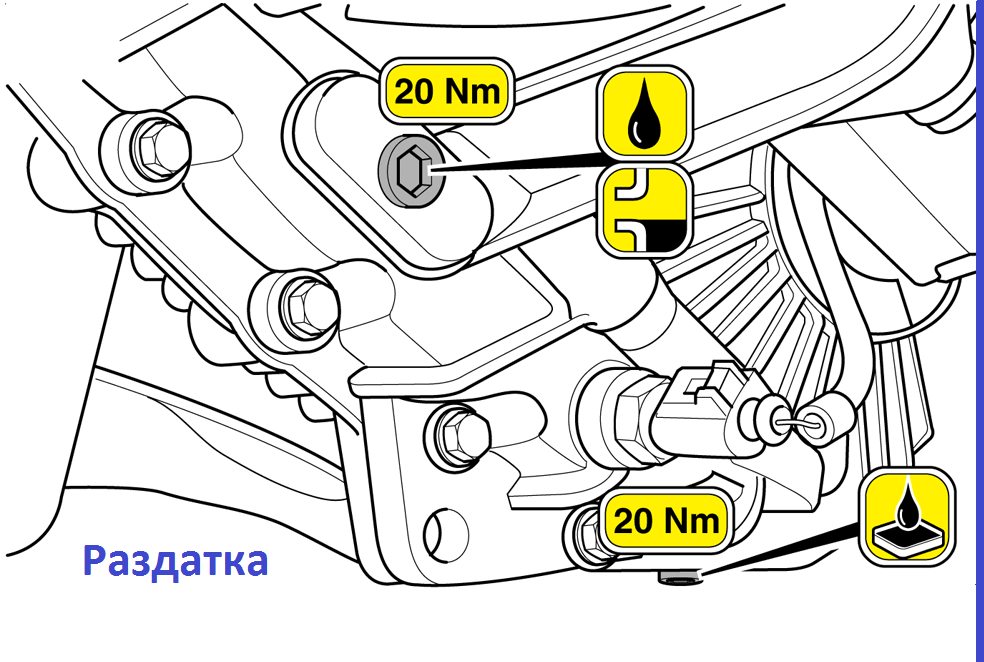 20 Nm

20 Nm

Раздатка