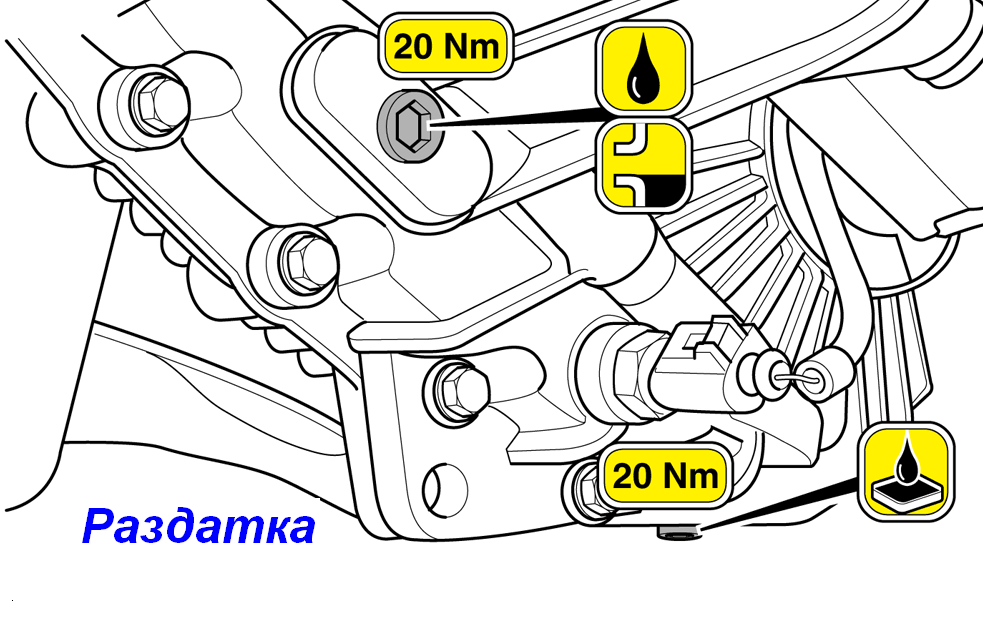 20 Nm

20 Nm

Раздатка