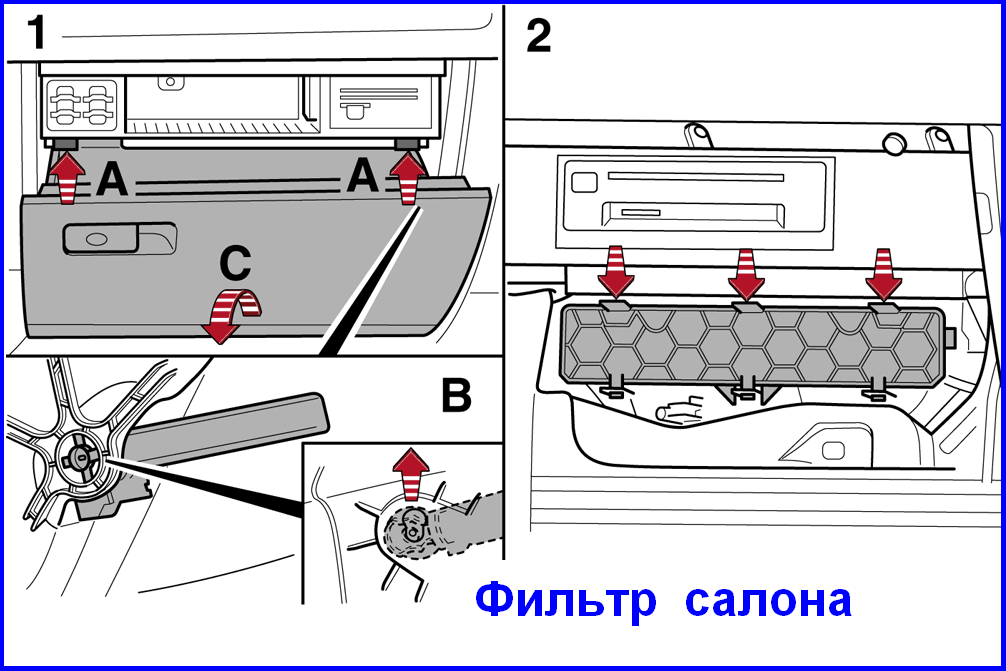 1

A

A

C

B

2

Фильтр салона