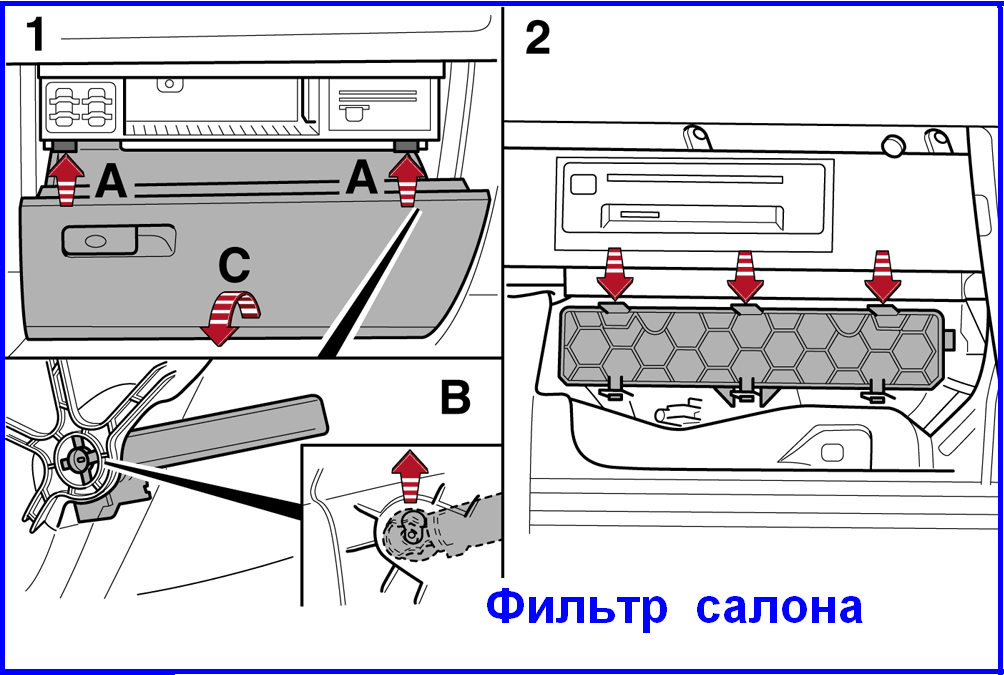 1
A
A
C
B
2
Фильтр салона