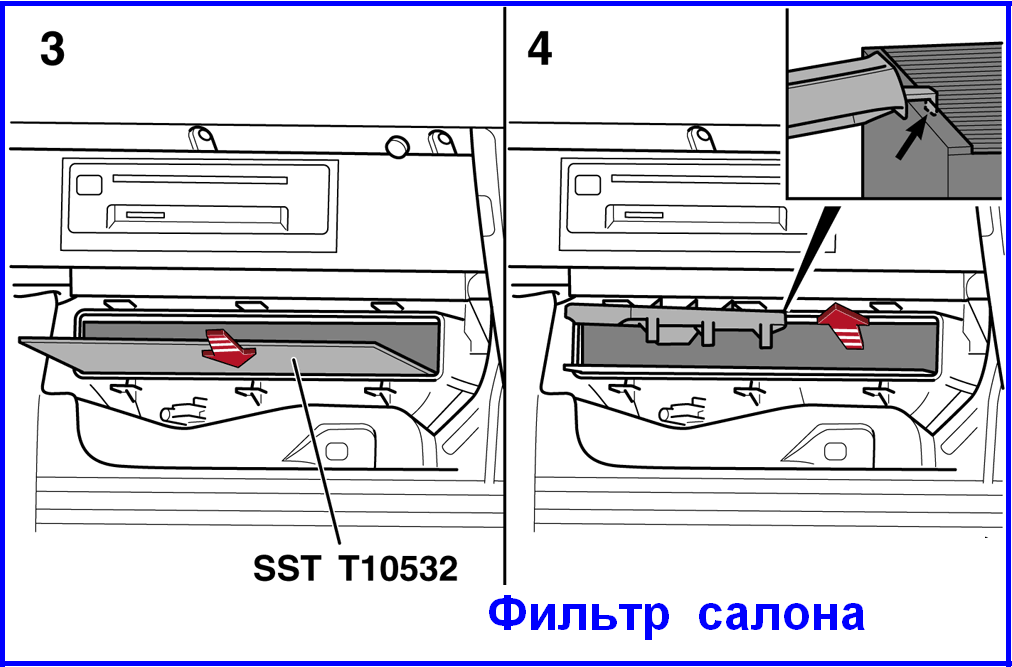 3

SST T10532

4

Фильтр салона