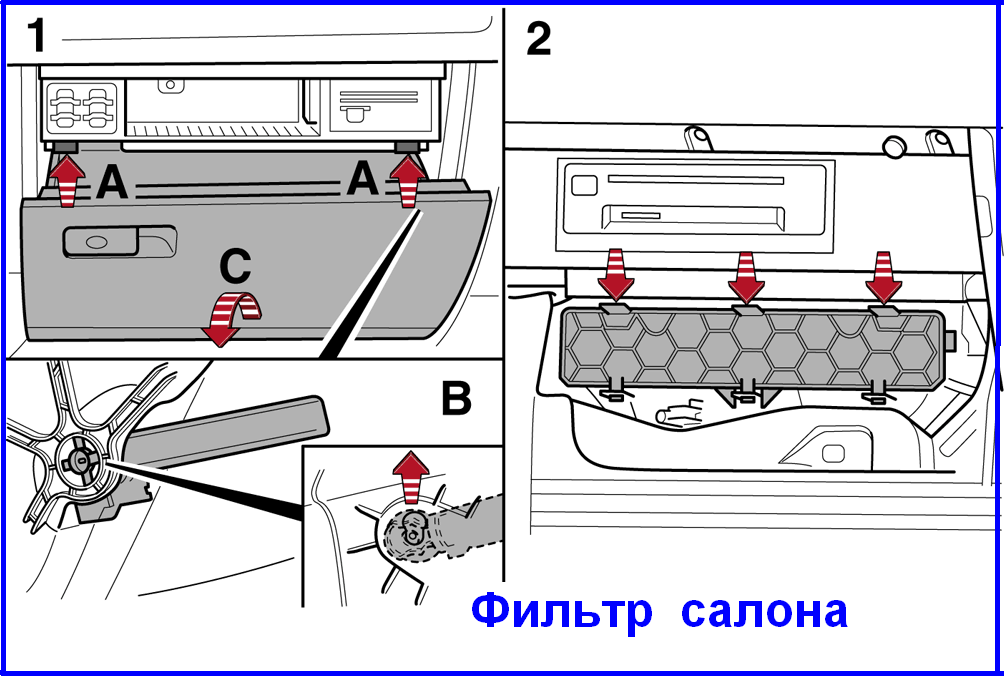 1
A
A
C
B
2
Фильтр салона