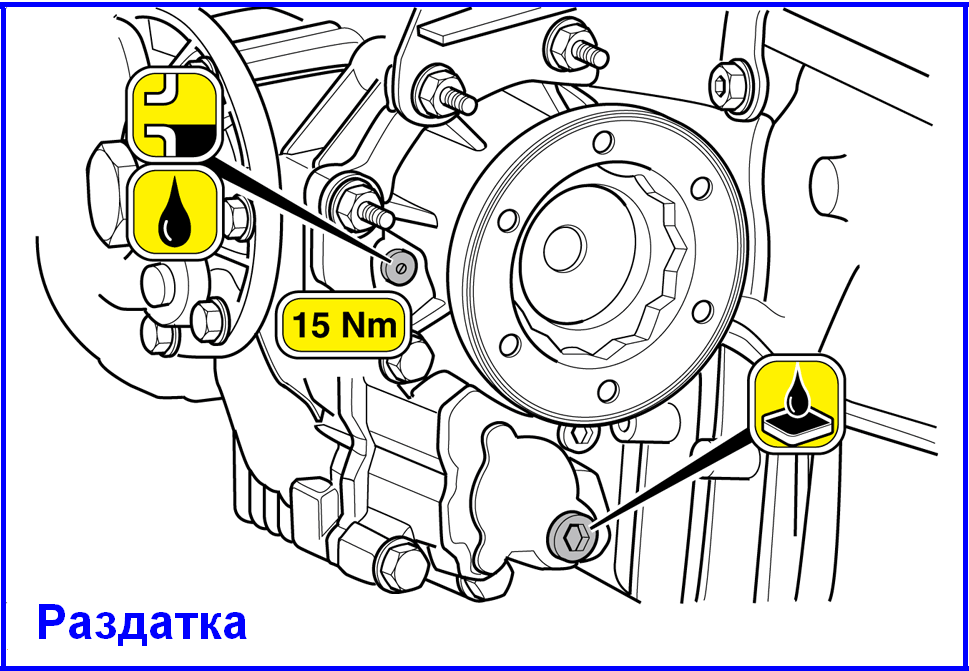 15 Nm

Раздатка