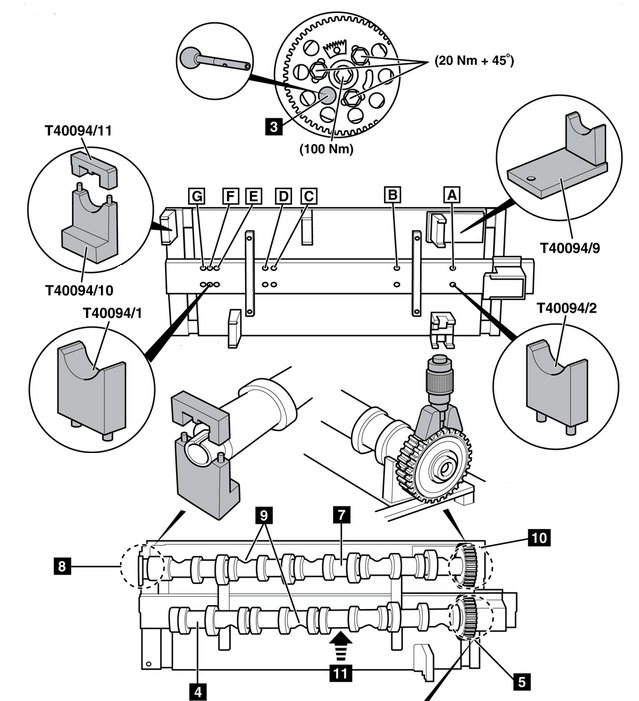 (20 Nm + 45°)

3

(100 Nm)

T40094/11

T40094/10

G F E D C B A

T40094/9

T40094/1

T40094/2

9 7

10

8

11

4

5