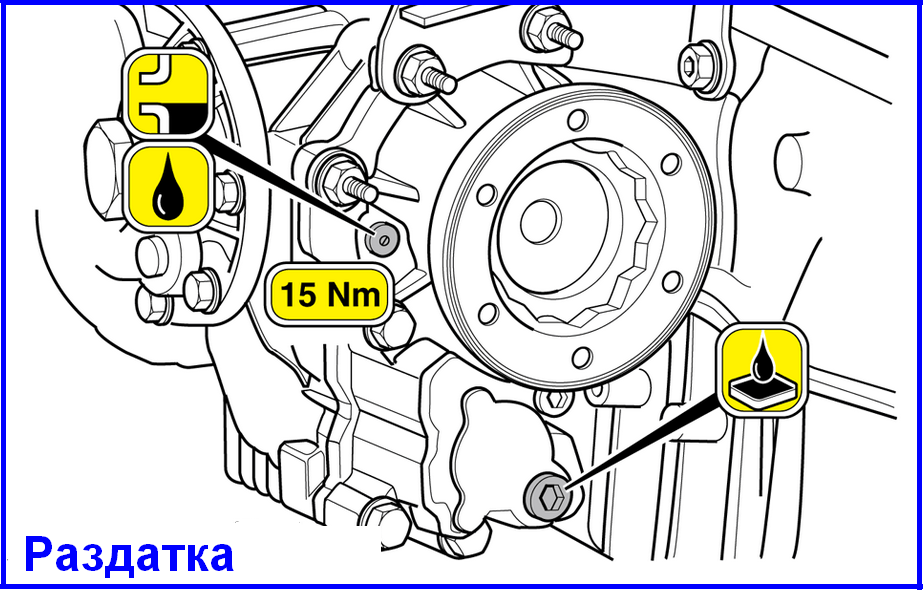 15 Nm

Раздатка