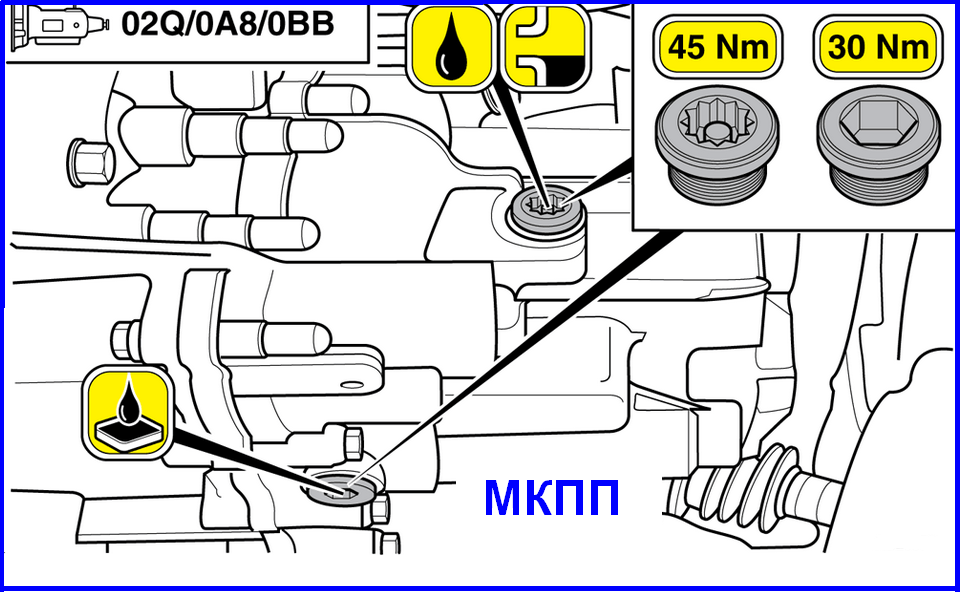 02Q/0A8/0BB

45 Nm

30 Nm

МКПП