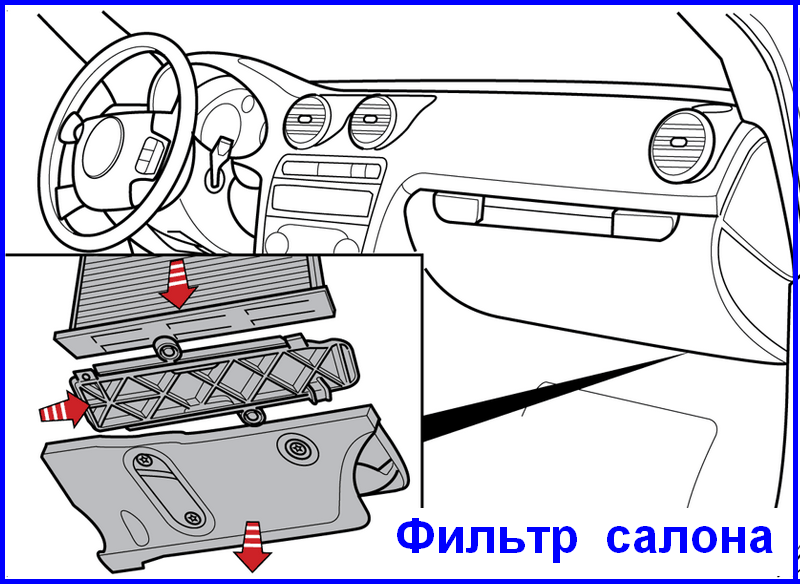 Фильтр салона