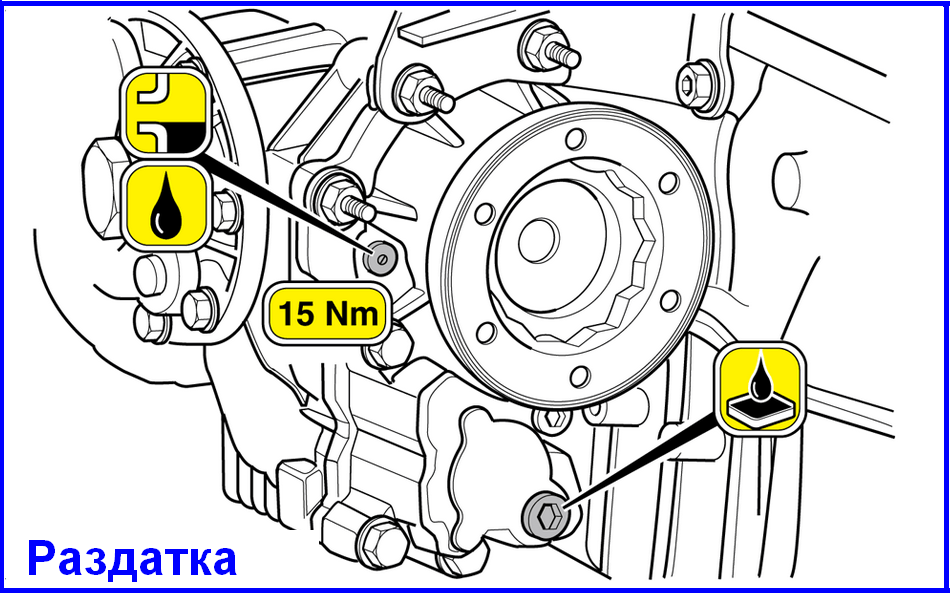 15 Nm

Раздатка