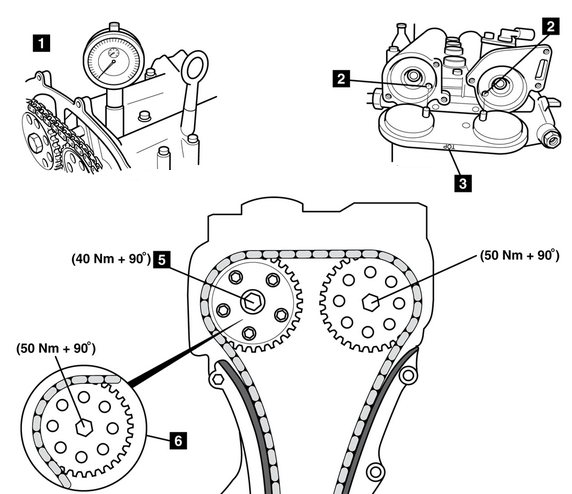 1

2

2

3

(40 Nm + 90°) 5

(50 Nm + 90°)

(50 Nm + 90°)

6