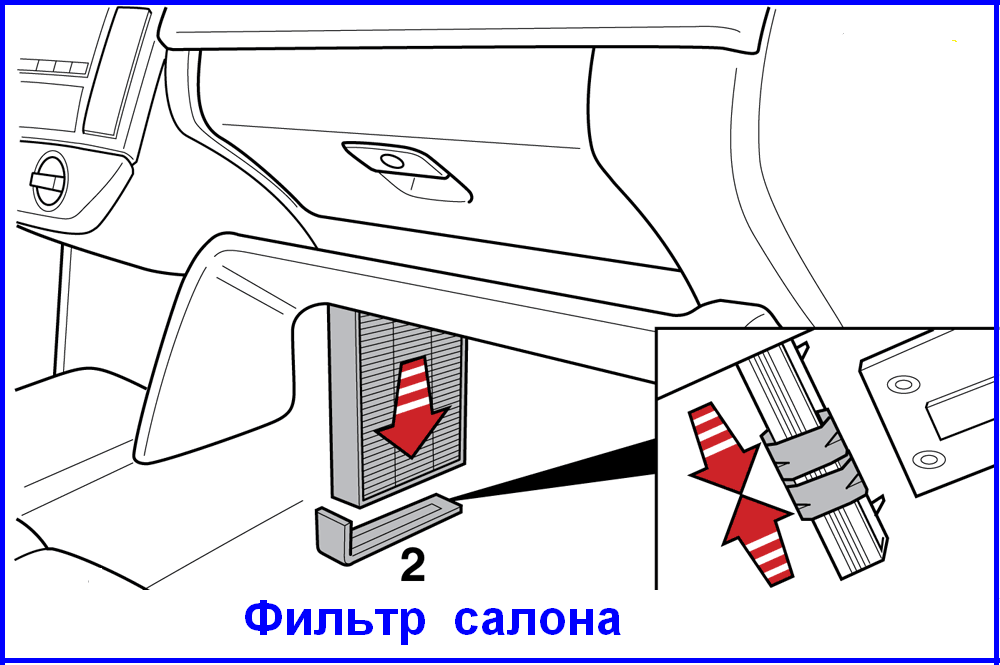 2

Фильтр салона