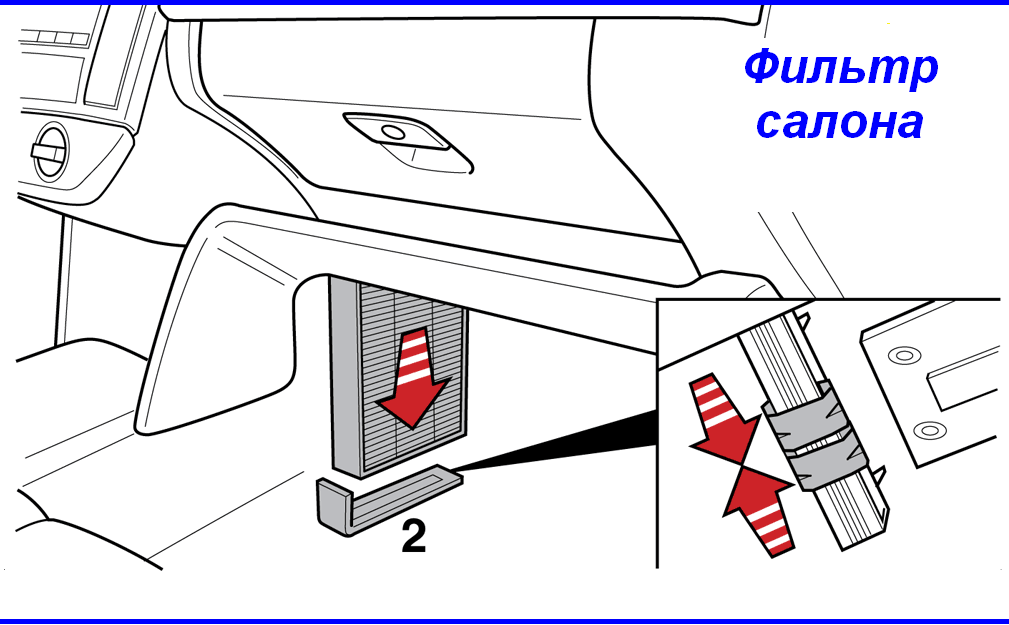 Фильтр салона

2