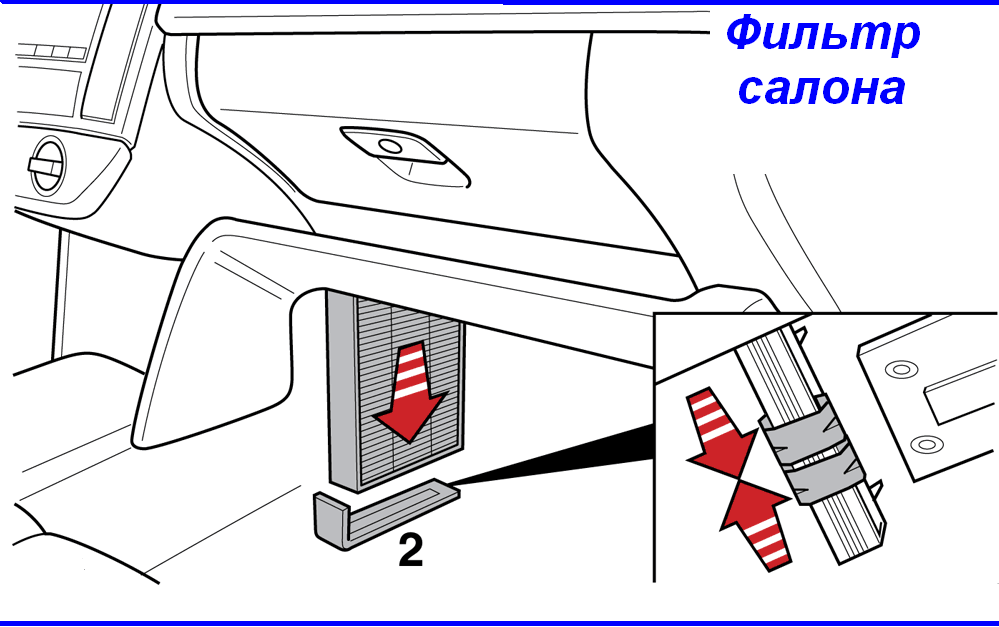 Фильтр салона

2