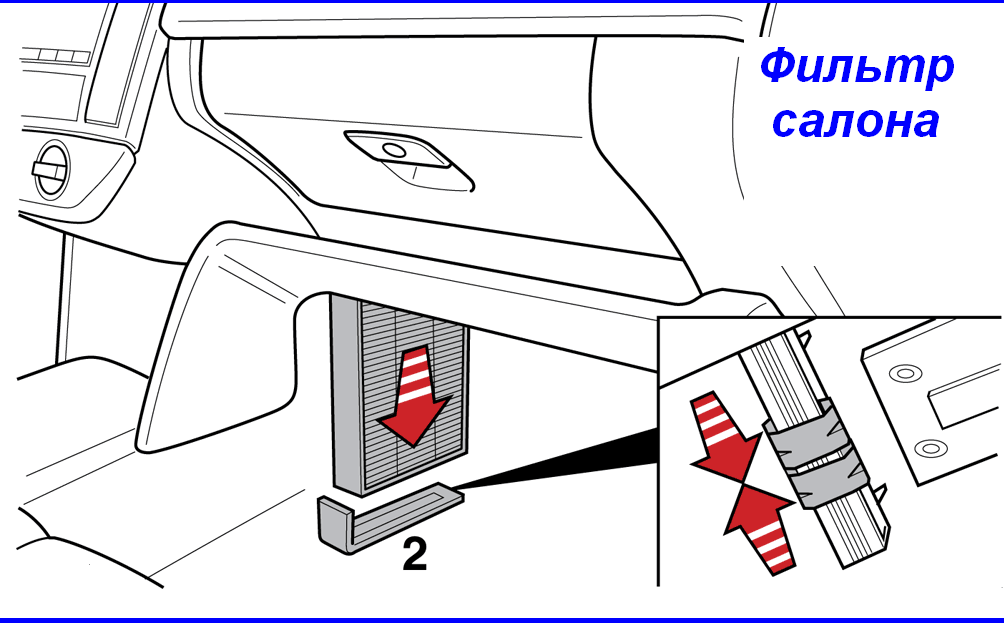 Фильтр салона

2