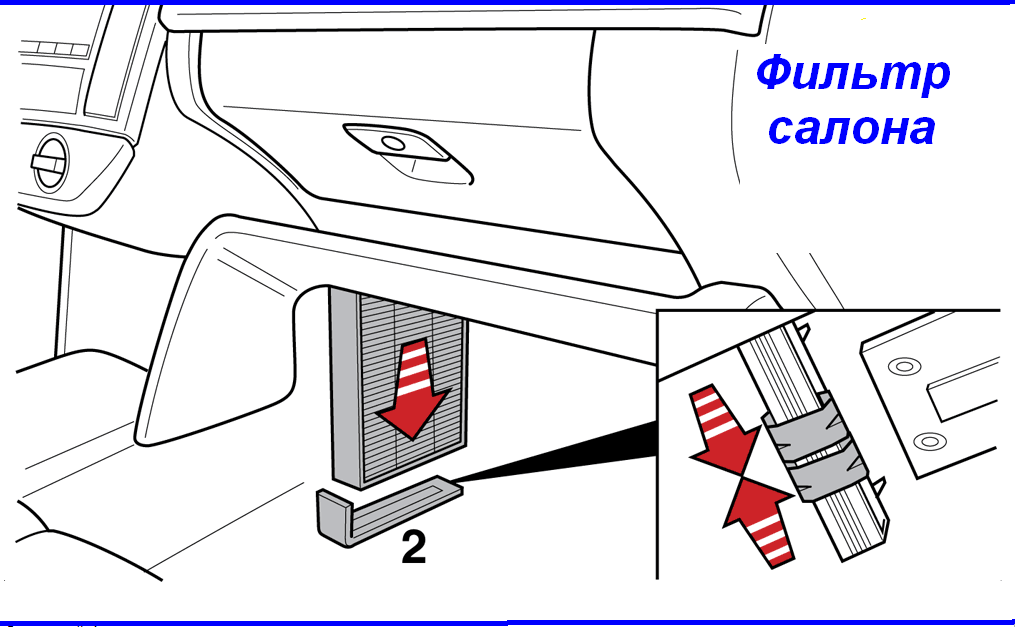 Фильтр салона

2