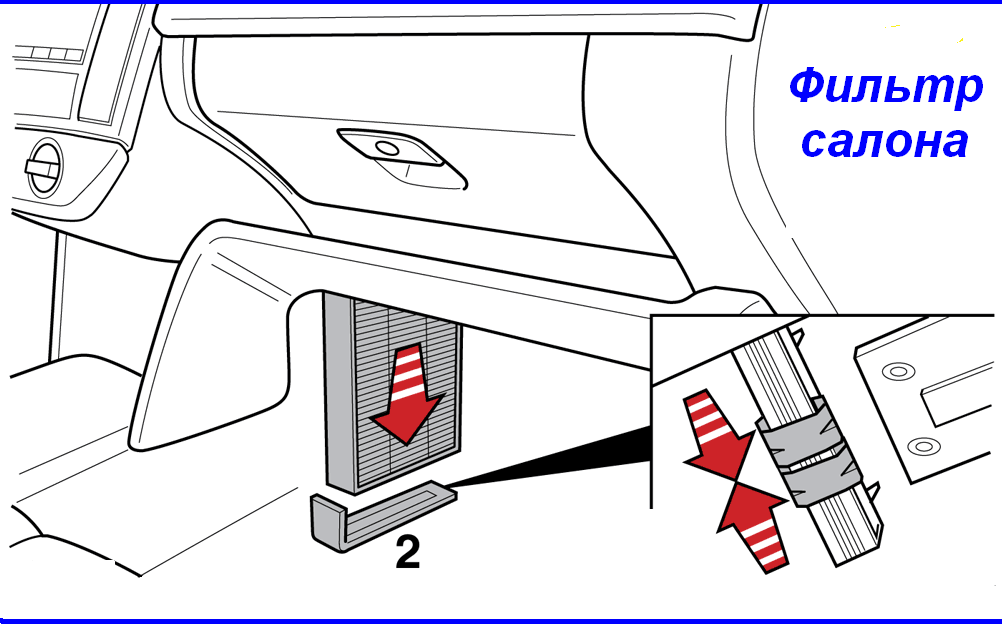 Фильтр салона

2