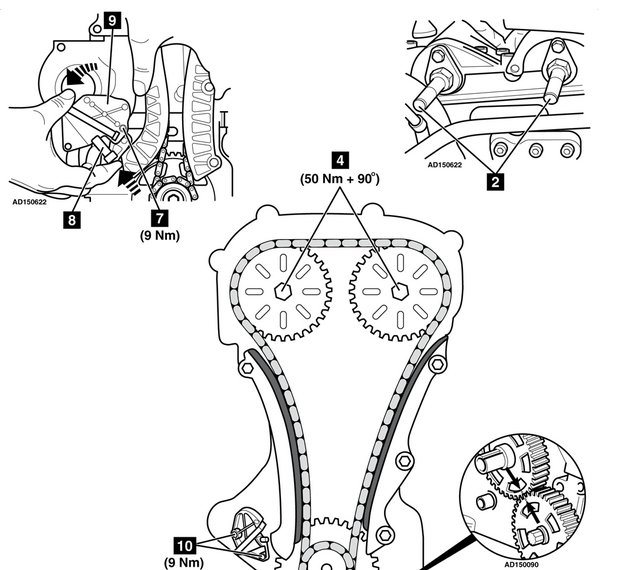 9

AD150622

8

7
(9 Nm)

AD150622

2

4
(50 Nm + 90°)

10
(9 Nm)

AD150090