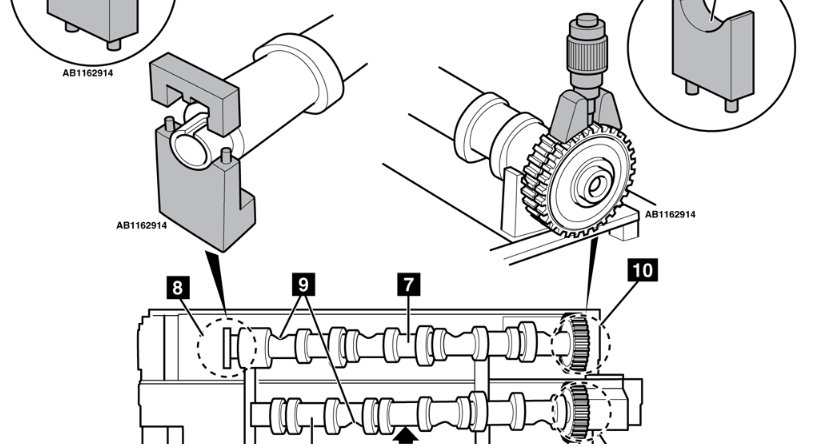 AB1162914

AB1162914

AB1162914

8

9

7

10