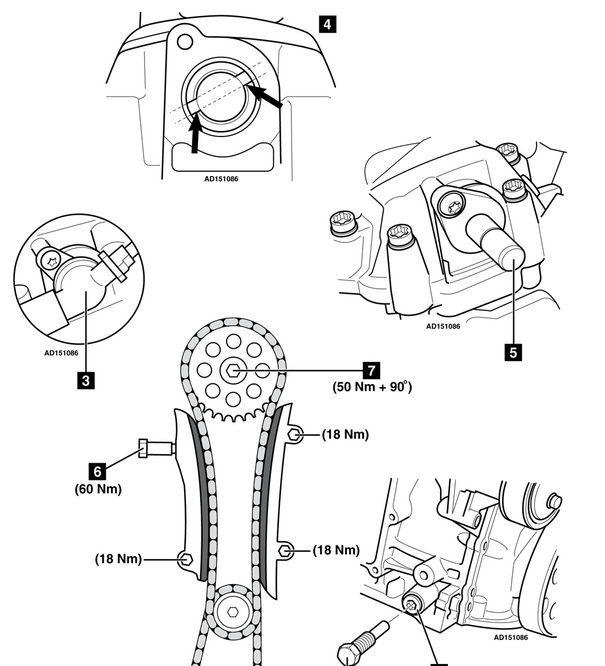 4
AD151086

AD151086
5

AD151086
3

7
(50 Nm + 90°)
(18 Nm)
6
(60 Nm)
(18 Nm)
(18 Nm)

AD151086