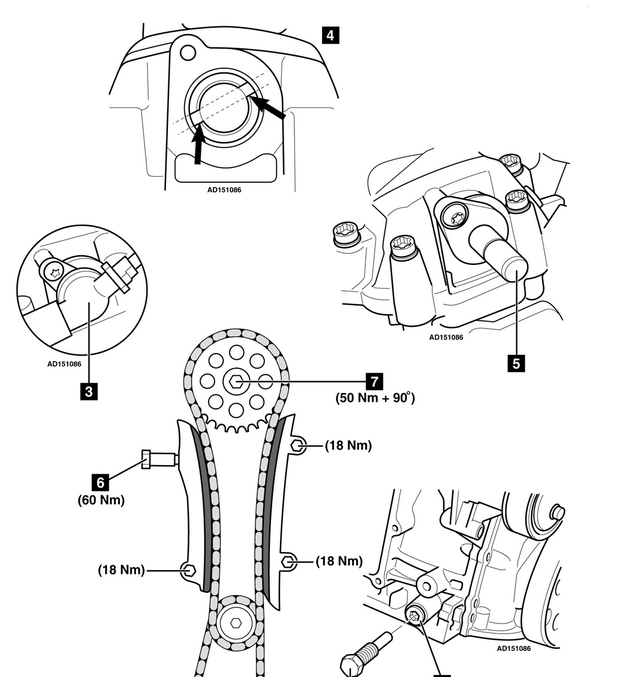 4

AD151086

AD151086

5

AD151086

3

7
(50 Nm + 90°)

(18 Nm)

6
(60 Nm)

(18 Nm)

(18 Nm)

AD151086