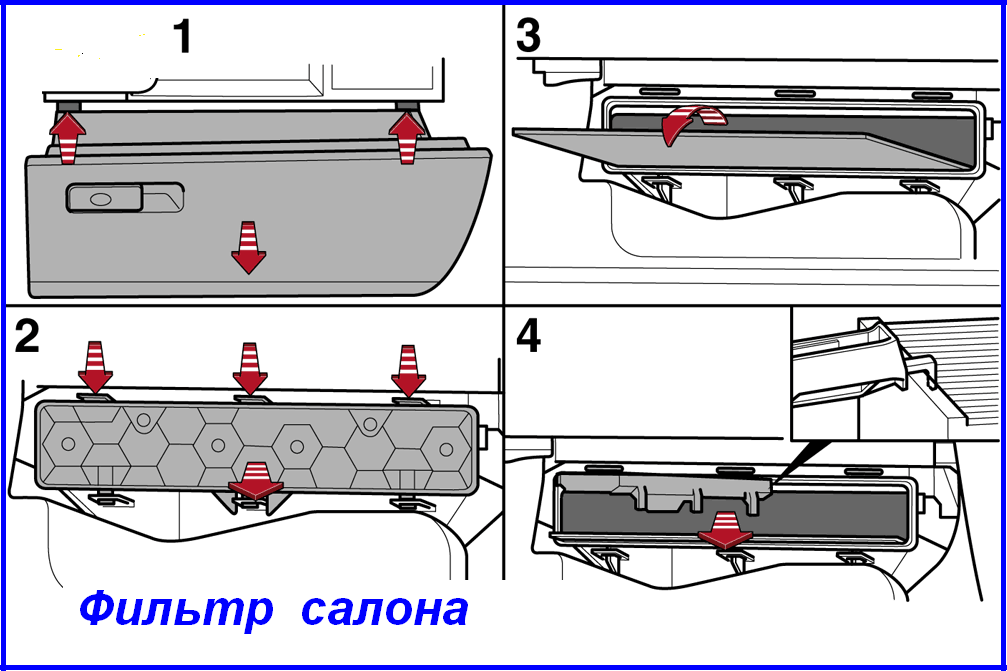 1

3

2

4

Фильтр салона