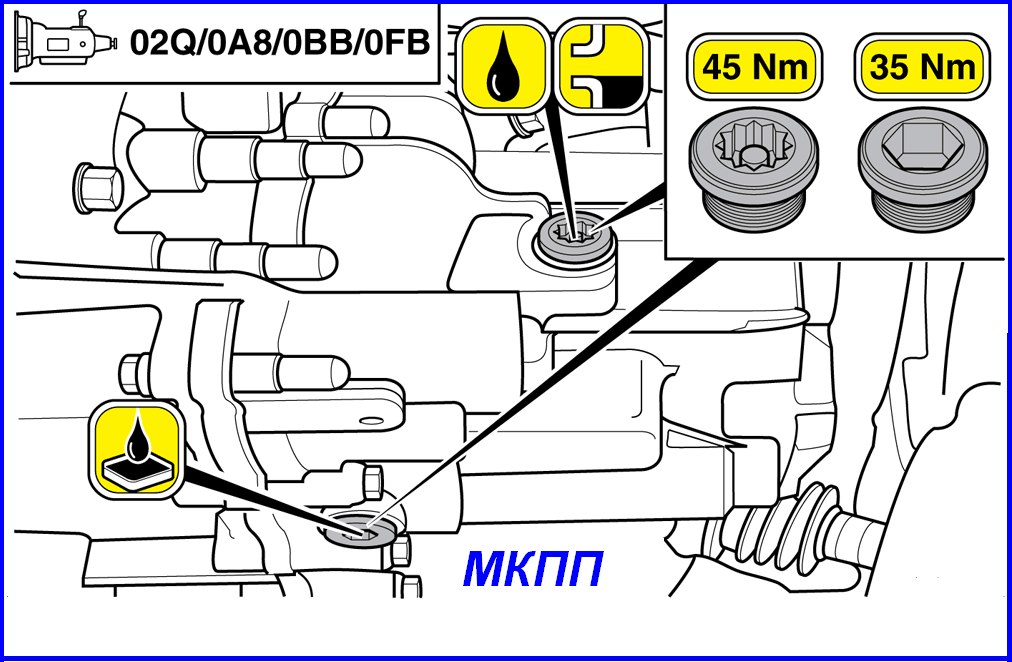 02Q/0A8/0BB/0FB

45 Nm

35 Nm

МКПП