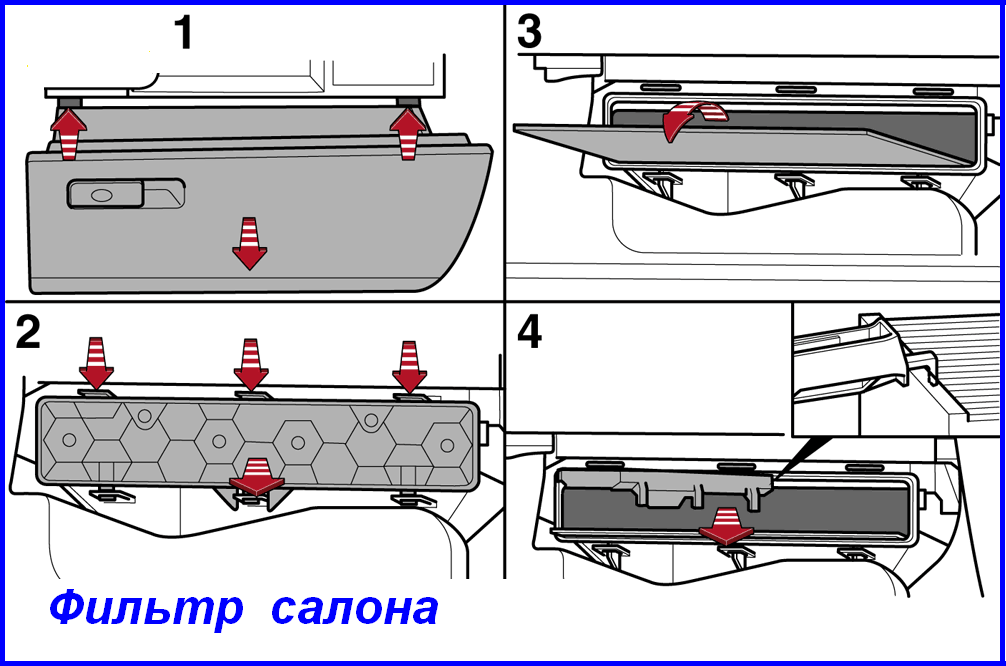 1

3

2

4

Фильтр салона