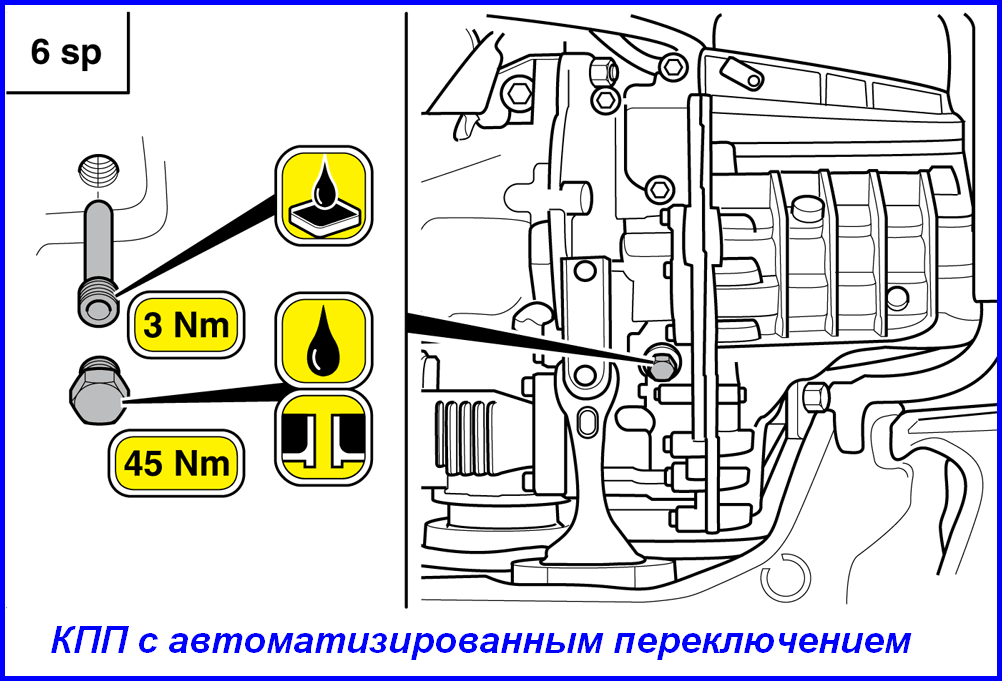 6 sp

3 Nm

45 Nm

КПП с автоматизированным переключением