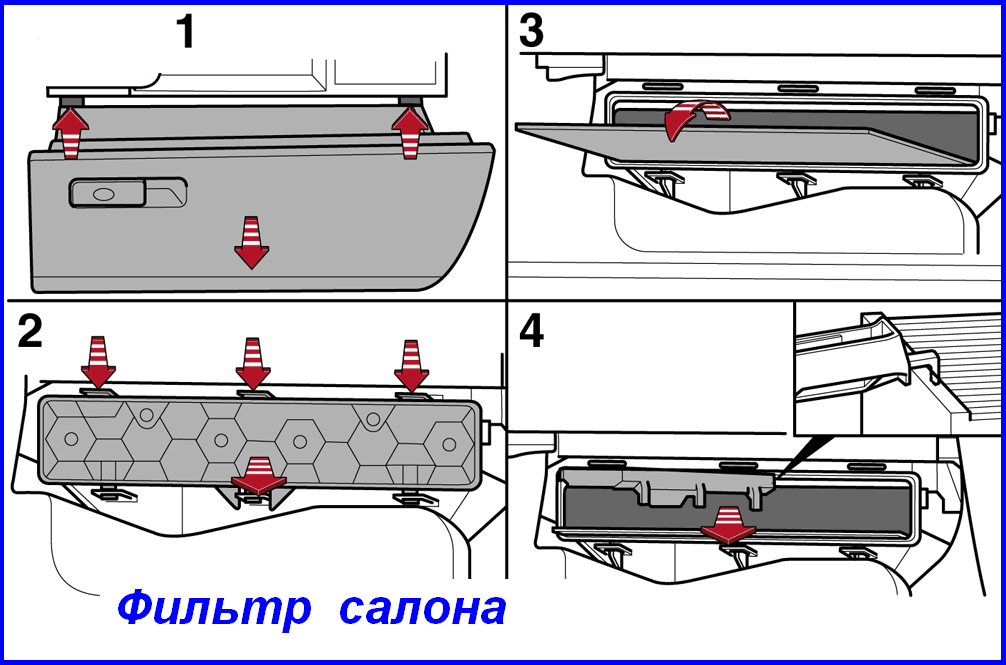 1
3
2
4
Фильтр салона