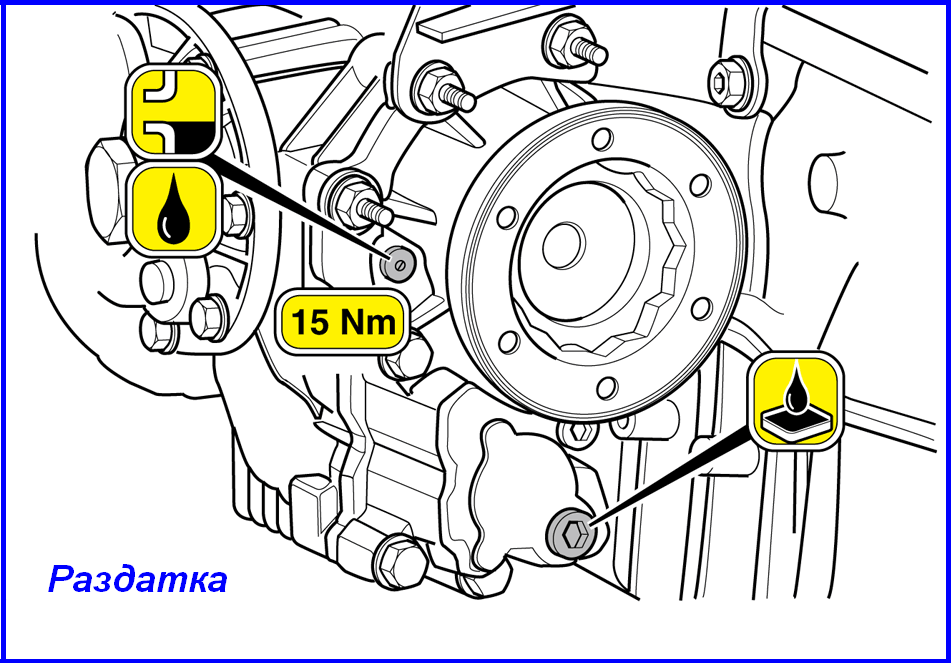 15 Nm

Раздатка