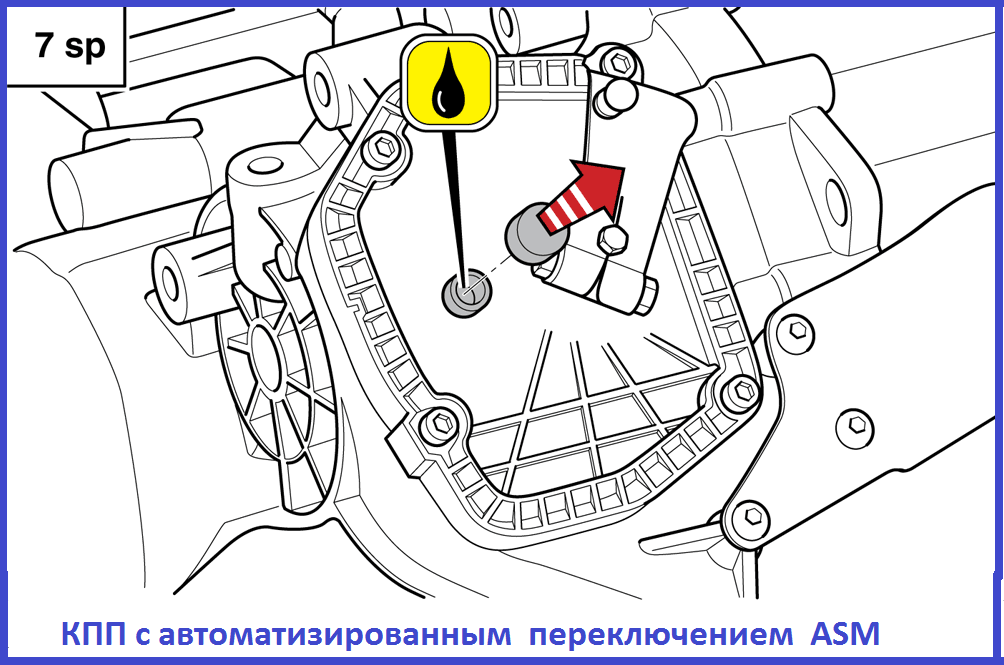 7 sp

КПП с автоматизированным переключением ASM