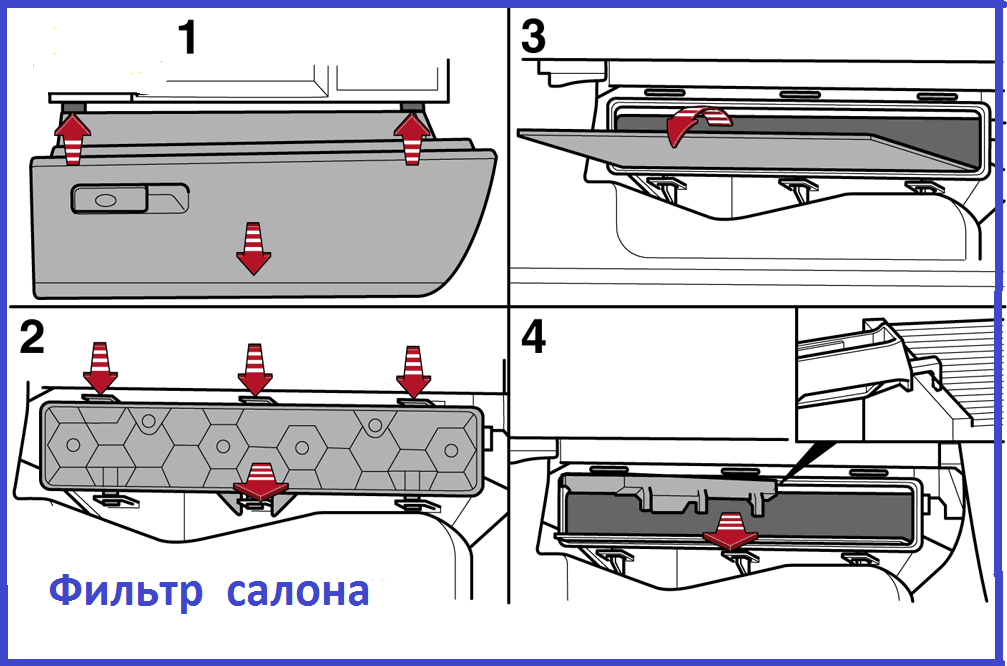 1
3
2
4
Фильтр салона