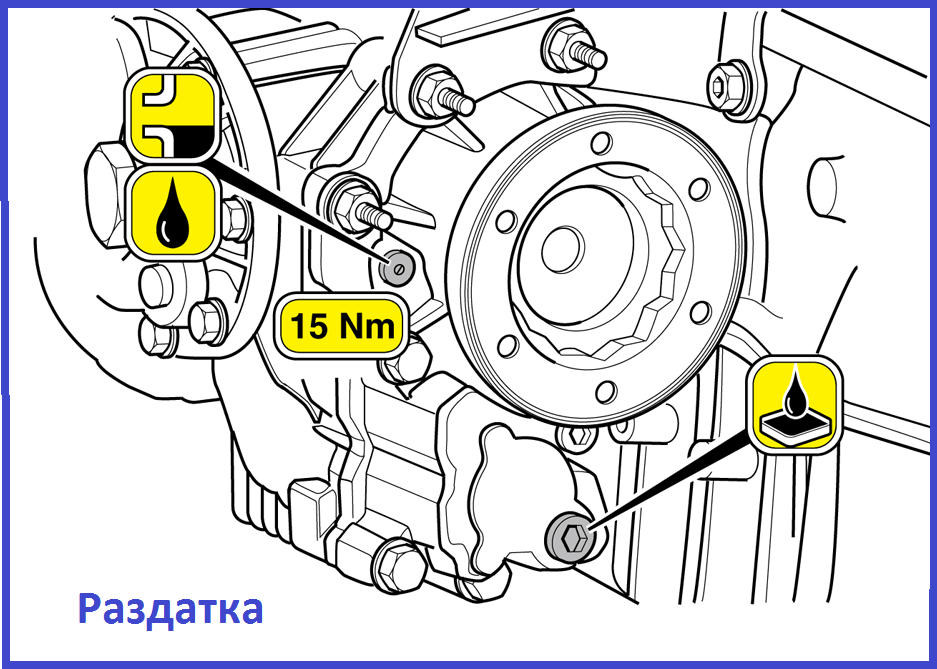 15 Nm

Раздатка