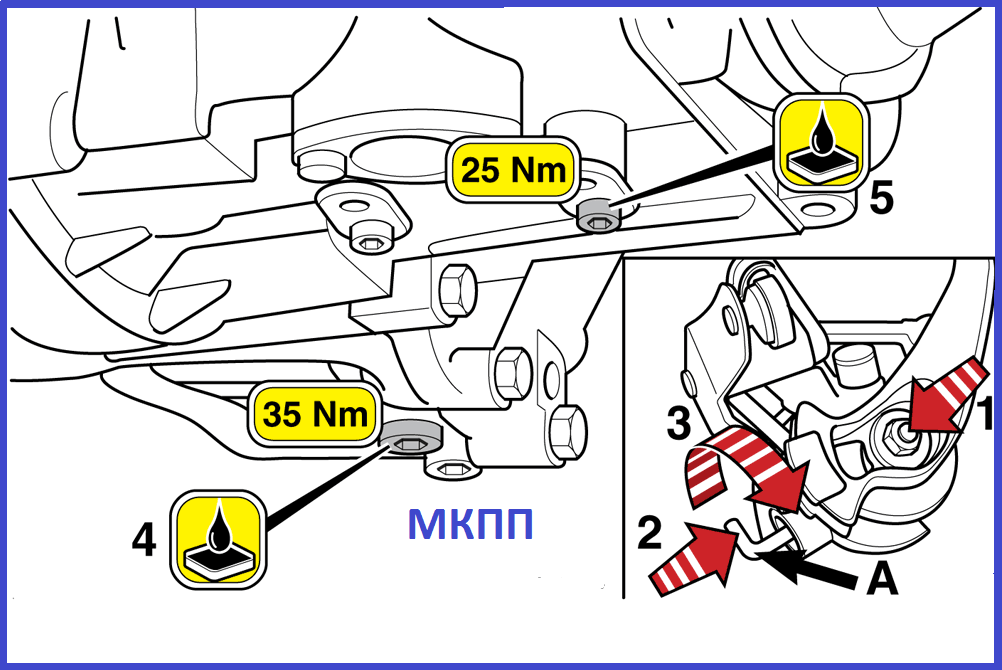 25 Nm
5
35 Nm
4
МКПП
3
1
2
A