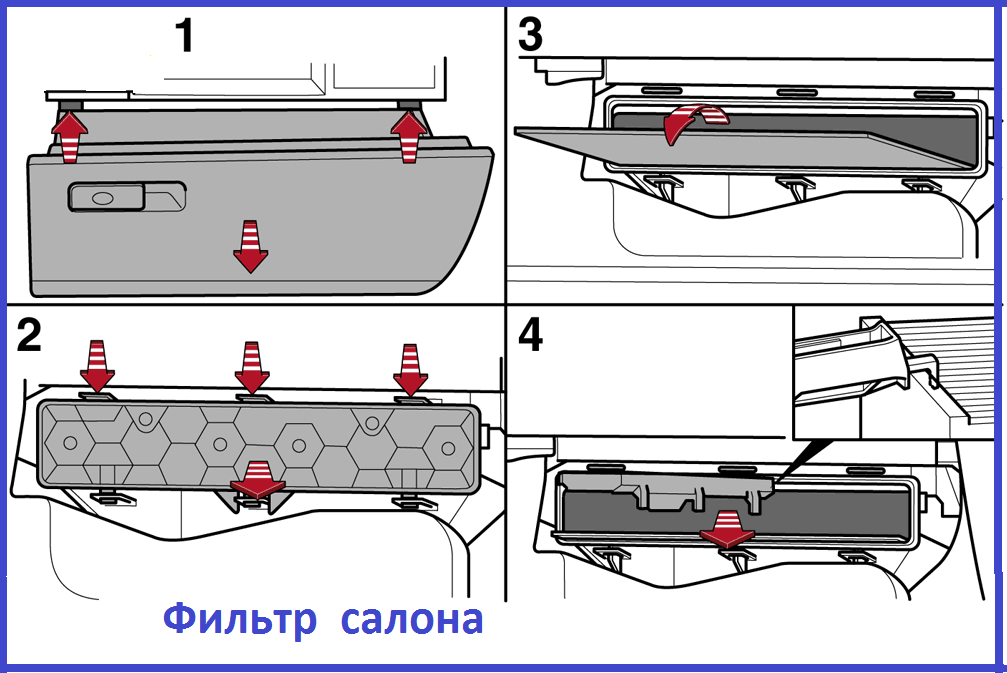 1
3
2
4
Фильтр салона