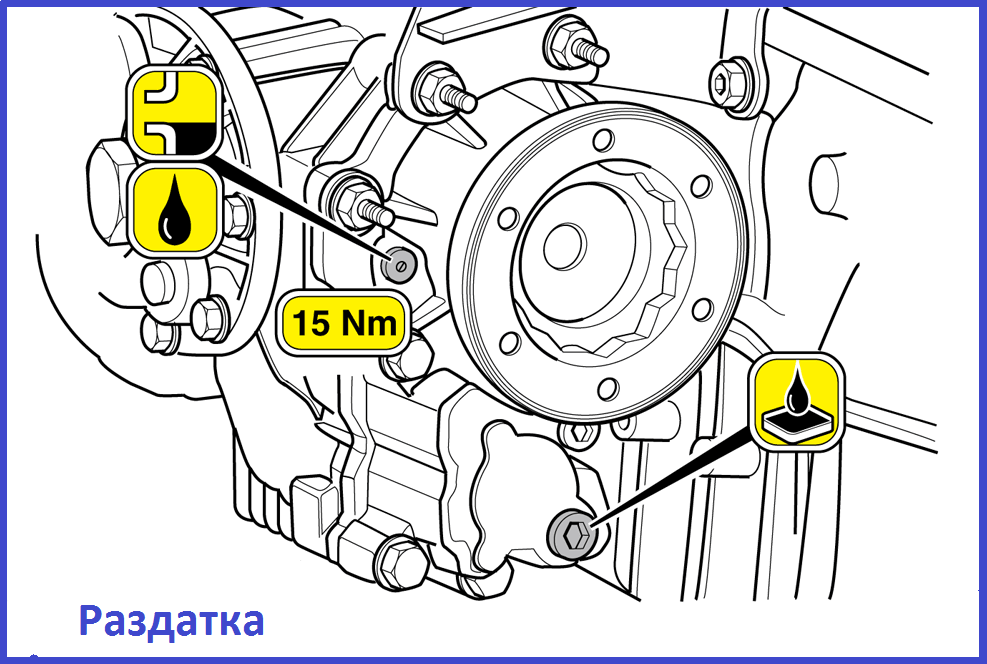 15 Nm

Раздатка