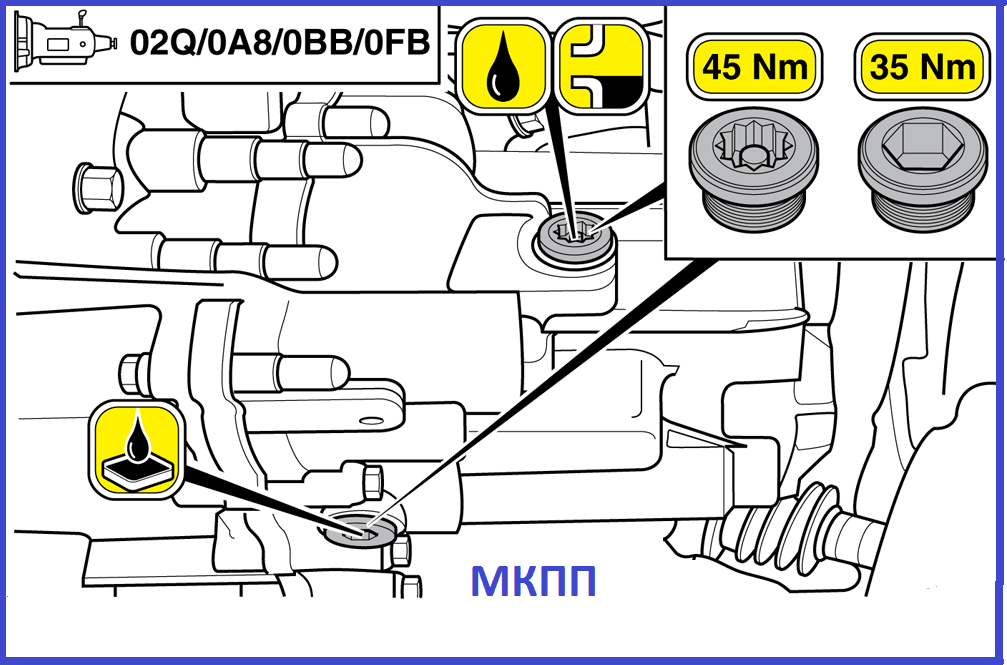 02Q/0A8/0BB/0FB

45 Nm

35 Nm

МКПП