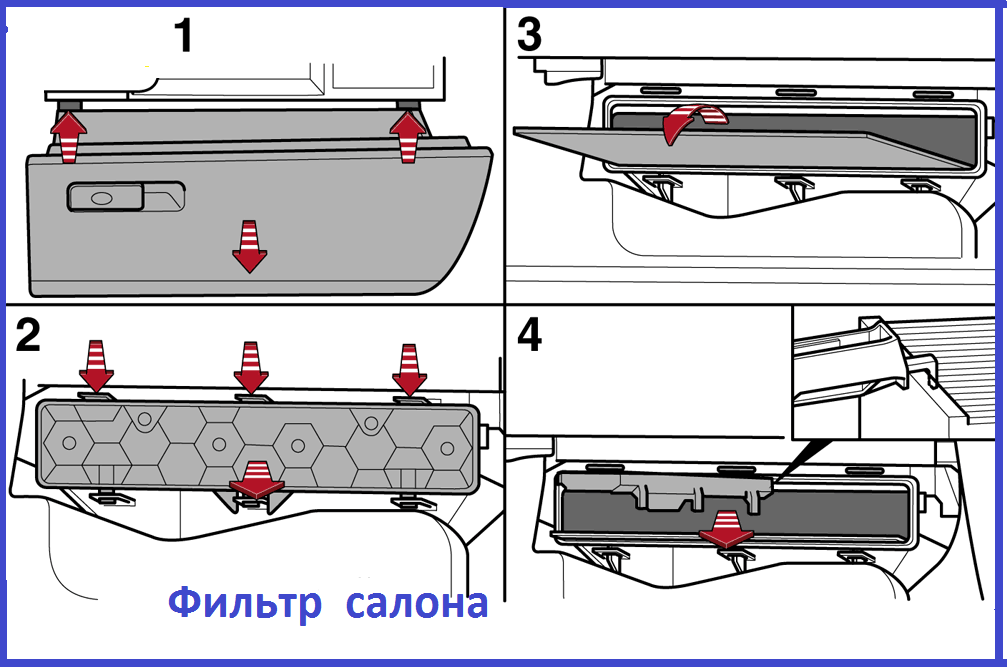 1

3

2

4

Фильтр салона